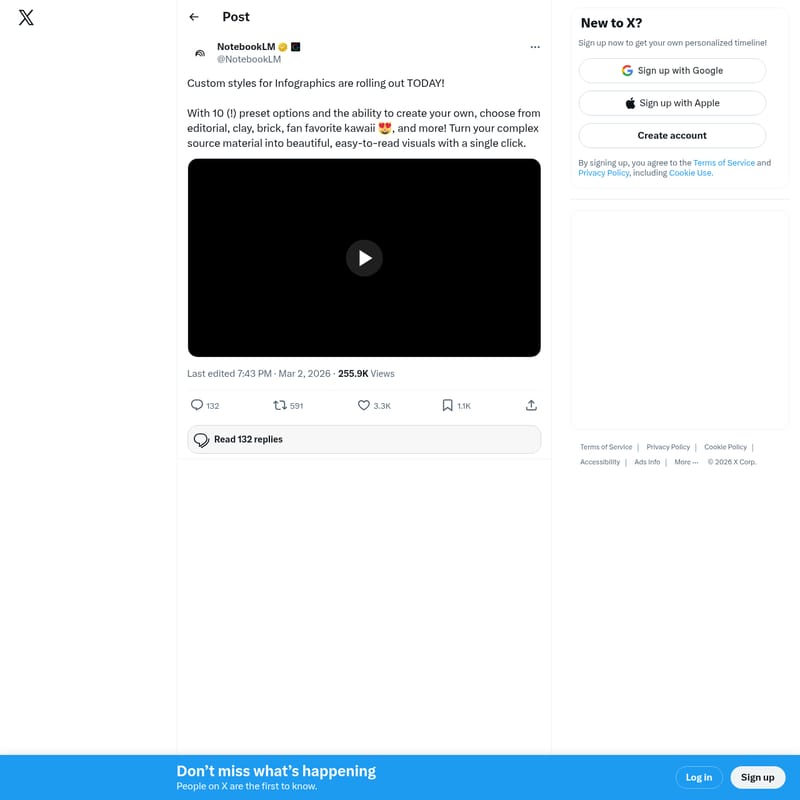 Post

NotebookLM
@NotebookLM

Custom styles for Infographics are rolling out TODAY!

With 10 (!) preset options and the ability to create your own, choose from editorial, clay, brick, fan favorite kawaii 😍, and more! Turn your complex source material into beautiful, easy-to-read visuals with a single click.

Last edited 7:43 PM · Mar 2, 2026 · 255.9K Views

132 591 3.3K 1.1K

Read 132 replies

New to X?
Sign up now to get your own personalized timeline!
Sign up with Google
Sign up with Apple
Create account
By signing up, you agree to the Terms of Service and Privacy Policy, including Cookie Use.

Terms of Service | Privacy Policy | Cookie Policy | Accessibility | Ads info | More ··· © 2026 X Corp.

Don’t miss what’s happening
People on X are the first to know.
Log in
Sign up